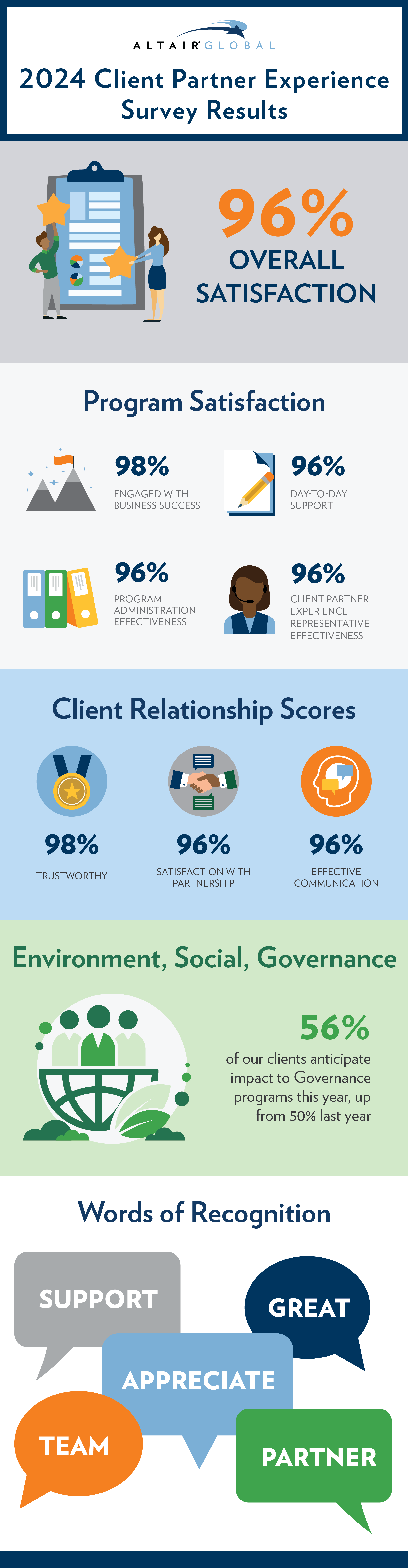 ALTAIR GLOBAL

2024 Client Partner Experience Survey Results

96%
OVERALL SATISFACTION

Program Satisfaction

98%
ENGAGED WITH BUSINESS SUCCESS

96%
DAY-TO-DAY SUPPORT

96%
PROGRAM ADMINISTRATION EFFECTIVENESS

96%
CLIENT PARTNER EXPERIENCE REPRESENTATIVE EFFECTIVENESS

Client Relationship Scores

98%
TRUSTWORTHY

96%
SATISFACTION WITH PARTNERSHIP

96%
EFFECTIVE COMMUNICATION

Environment, Social, Governance

56%
of our clients anticipate impact to Governance programs this year, up from 50% last year

Words of Recognition

SUPPORT
GREAT
APPRECIATE
TEAM
PARTNER